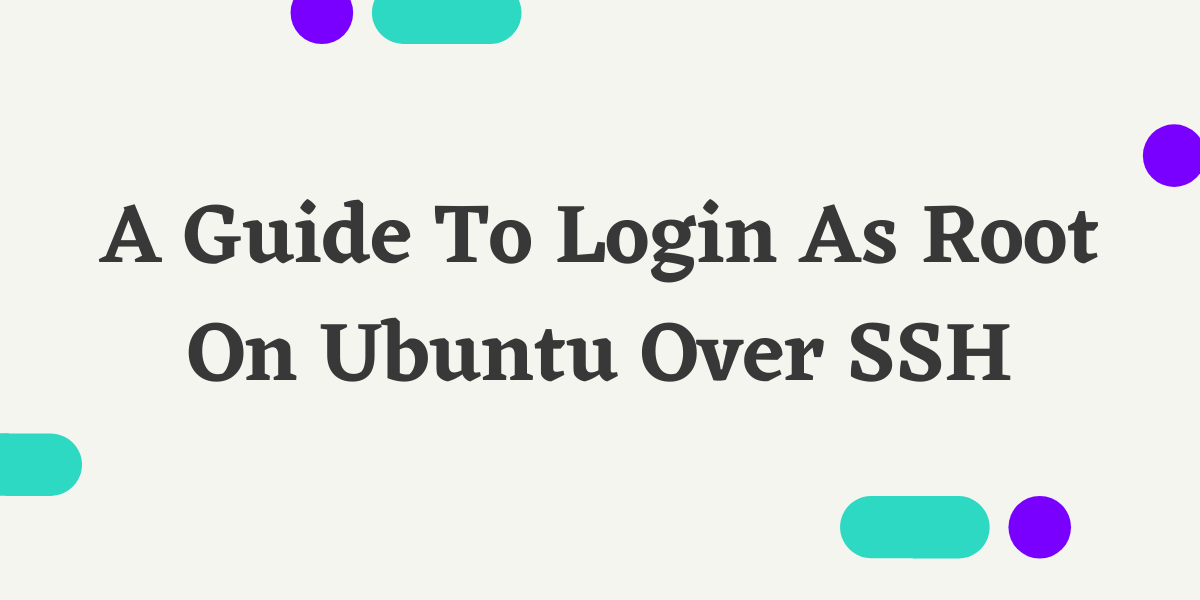 A Guide To Login As Root On Ubuntu Over SSH